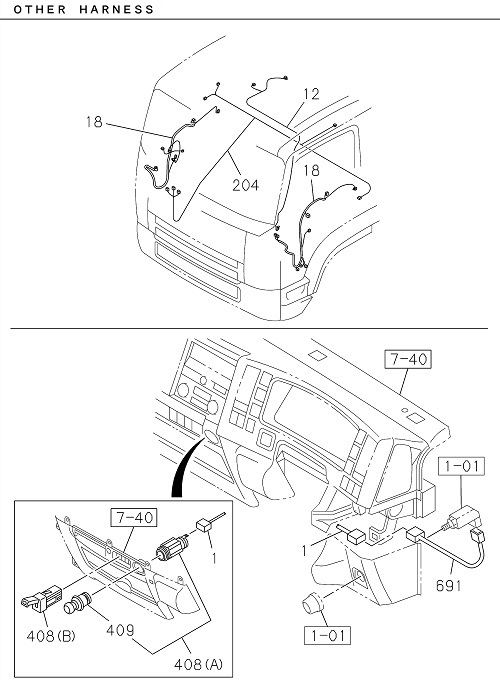 OTHER HARNESS

18
12
204
18

7-40
1-01
1
691
1-01

7-40
1
408(B)
409
408(A)